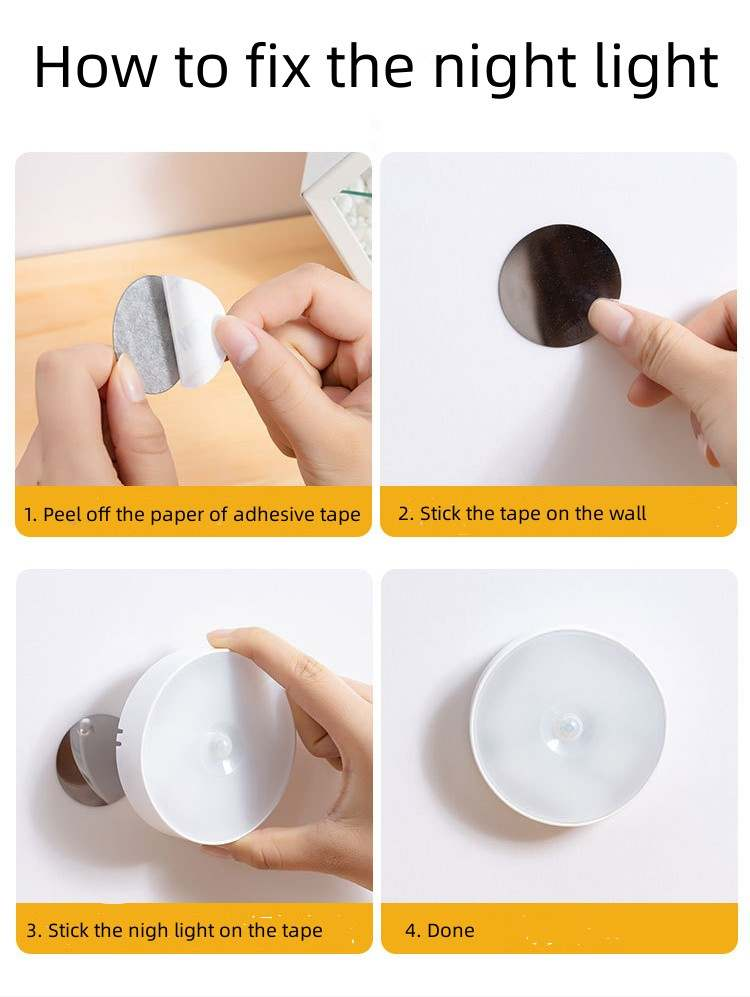 How to fix the night light

1. Peel off the paper of adhesive tape

2. Stick the tape on the wall

3. Stick the nigh light on the tape

4. Done