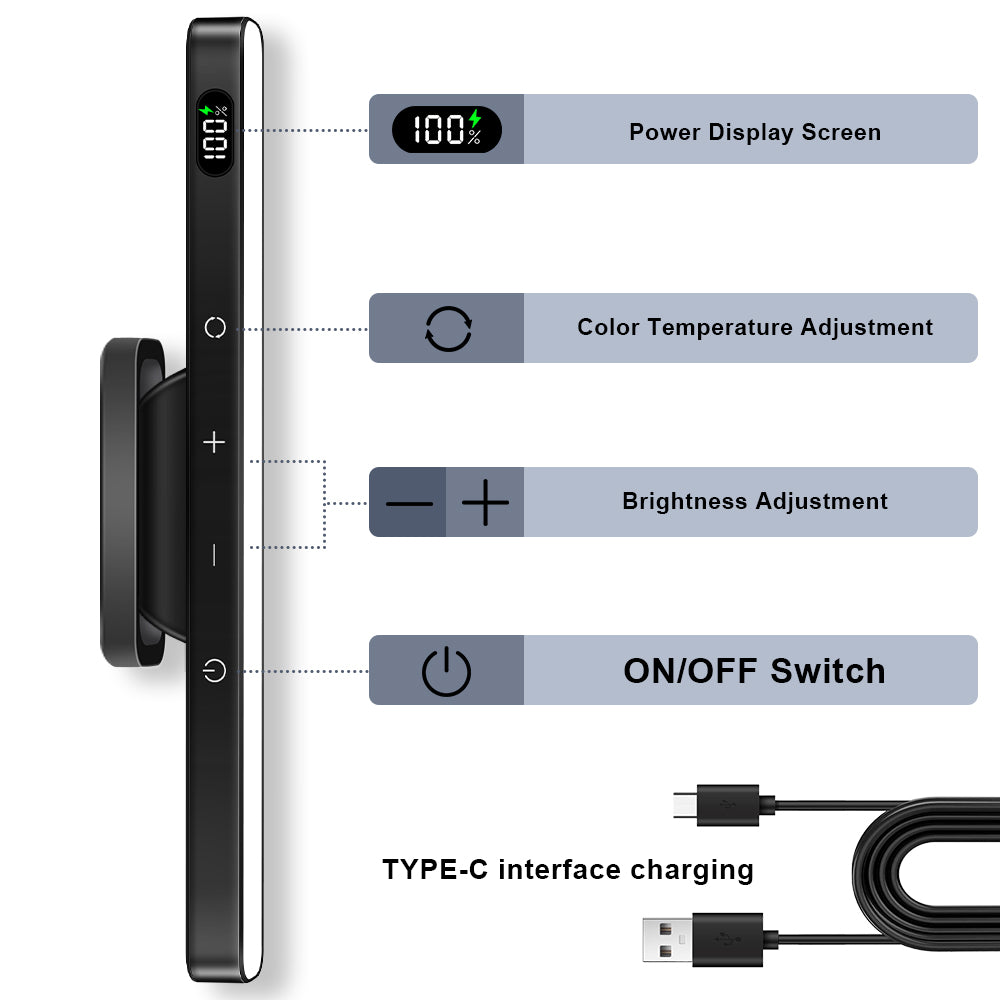 100%

100%

Power Display Screen

Color Temperature Adjustment

Brightness Adjustment

ON/OFF Switch

TYPE-C interface charging