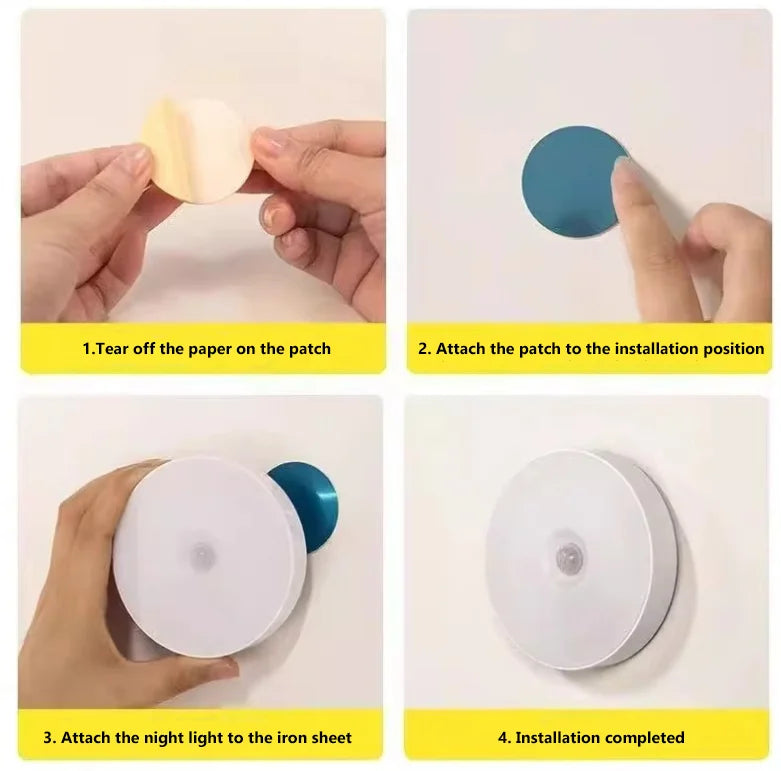 1.Tear off the paper on the patch

2. Attach the patch to the installation position

3. Attach the night light to the iron sheet

4. Installation completed